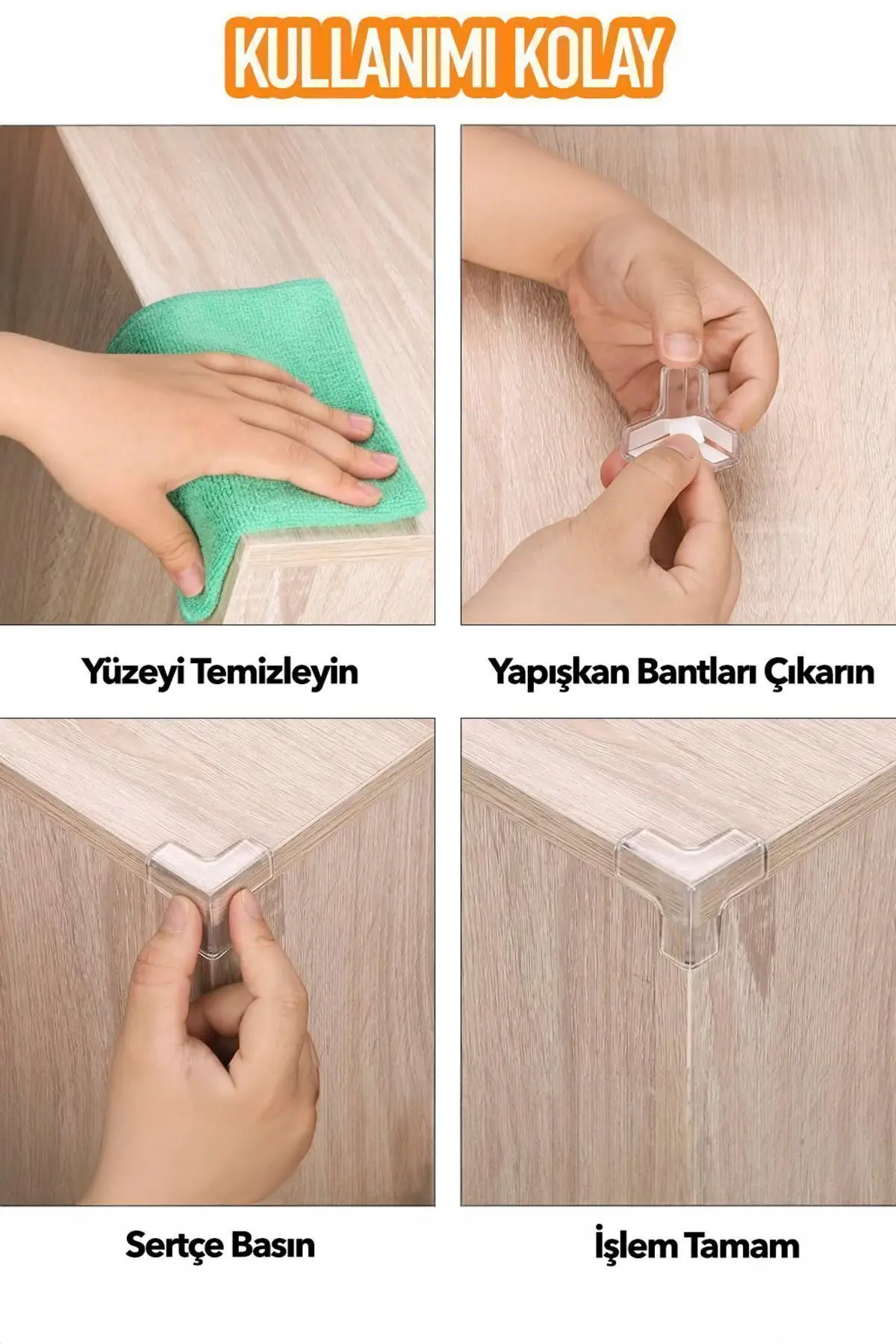 KULLANIMI KOLAY

Yüzeyi Temizleyin

Yapışkan Bantları Çıkarın

Sertçe Basın

İşlem Tamam