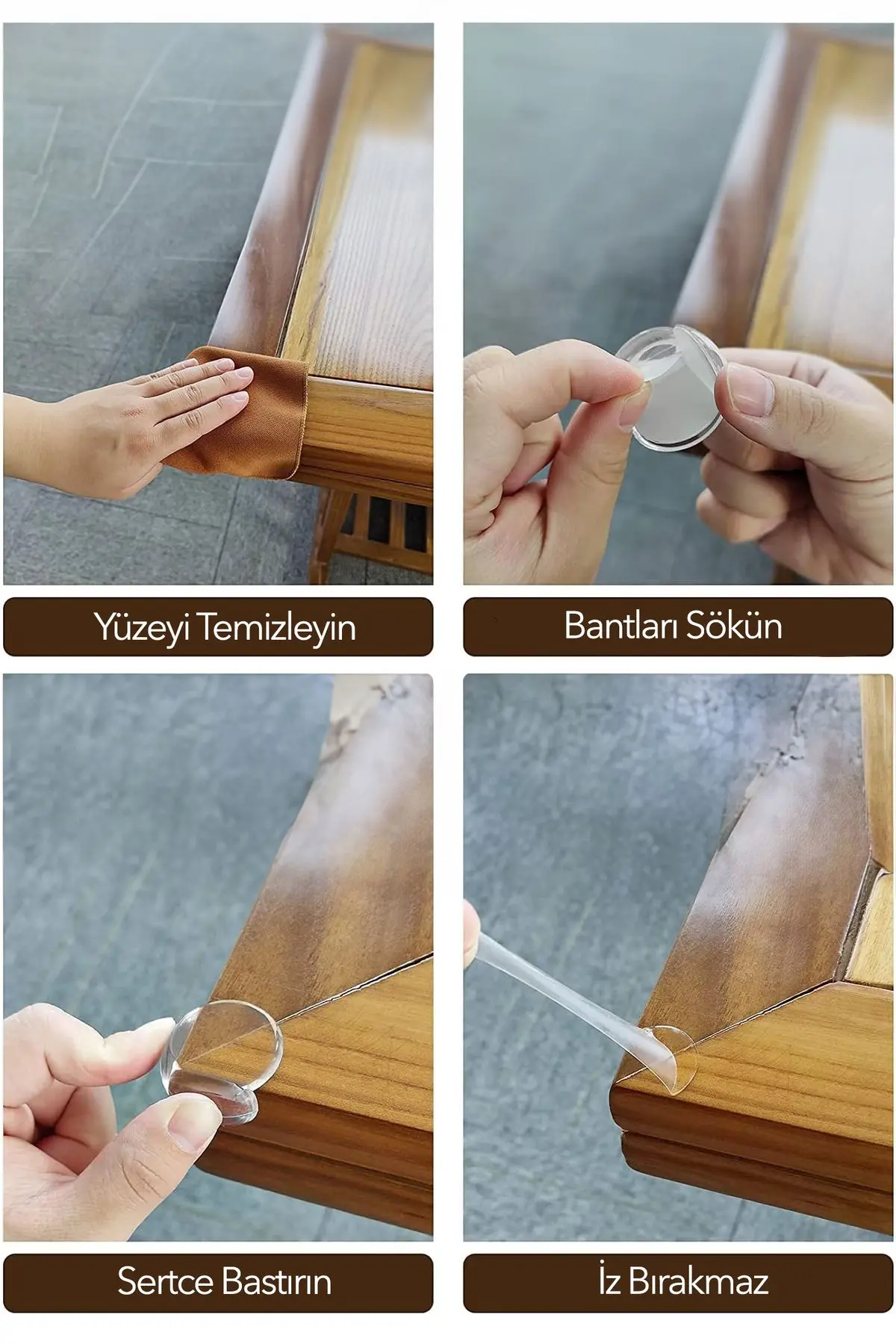 Yüzeyi Temizleyin

Bantları Sökün

Sertce Bastırın

İz Bırakmaz