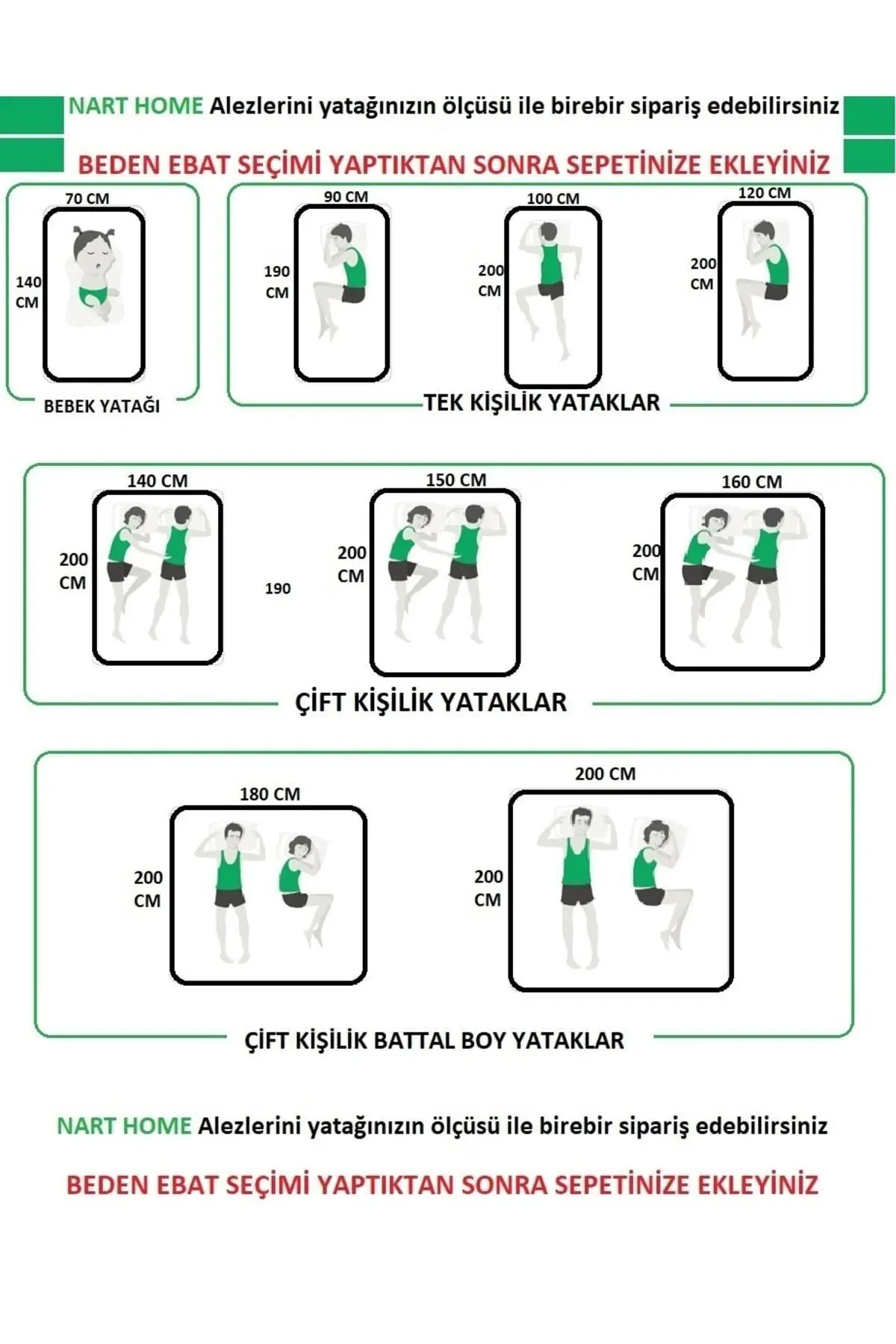 NART HOME Alezlerini yatağınızın ölçüsü ile birebir sipariş edebilirsiniz

BEDEN EBAT SEÇİMİ YAPTIKTAN SONRA SEPETİNİZE EKLEYİNİZ

70 CM
140 CM
BEBEK YATAĞI

90 CM
190 CM

100 CM
200 CM

120 CM
200 CM

TEK KİŞİLİK YATAKLAR

140 CM
200 CM

190

150 CM
200 CM

160 CM
200 CM

ÇİFT KİŞİLİK YATAKLAR

180 CM
200 CM

200 CM
200 CM

ÇİFT KİŞİLİK BATTAL BOY YATAKLAR

NART HOME Alezlerini yatağınızın ölçüsü ile birebir sipariş edebilirsiniz

BEDEN EBAT SEÇİMİ YAPTIKTAN SONRA SEPETİNİZE EKLEYİNİZ