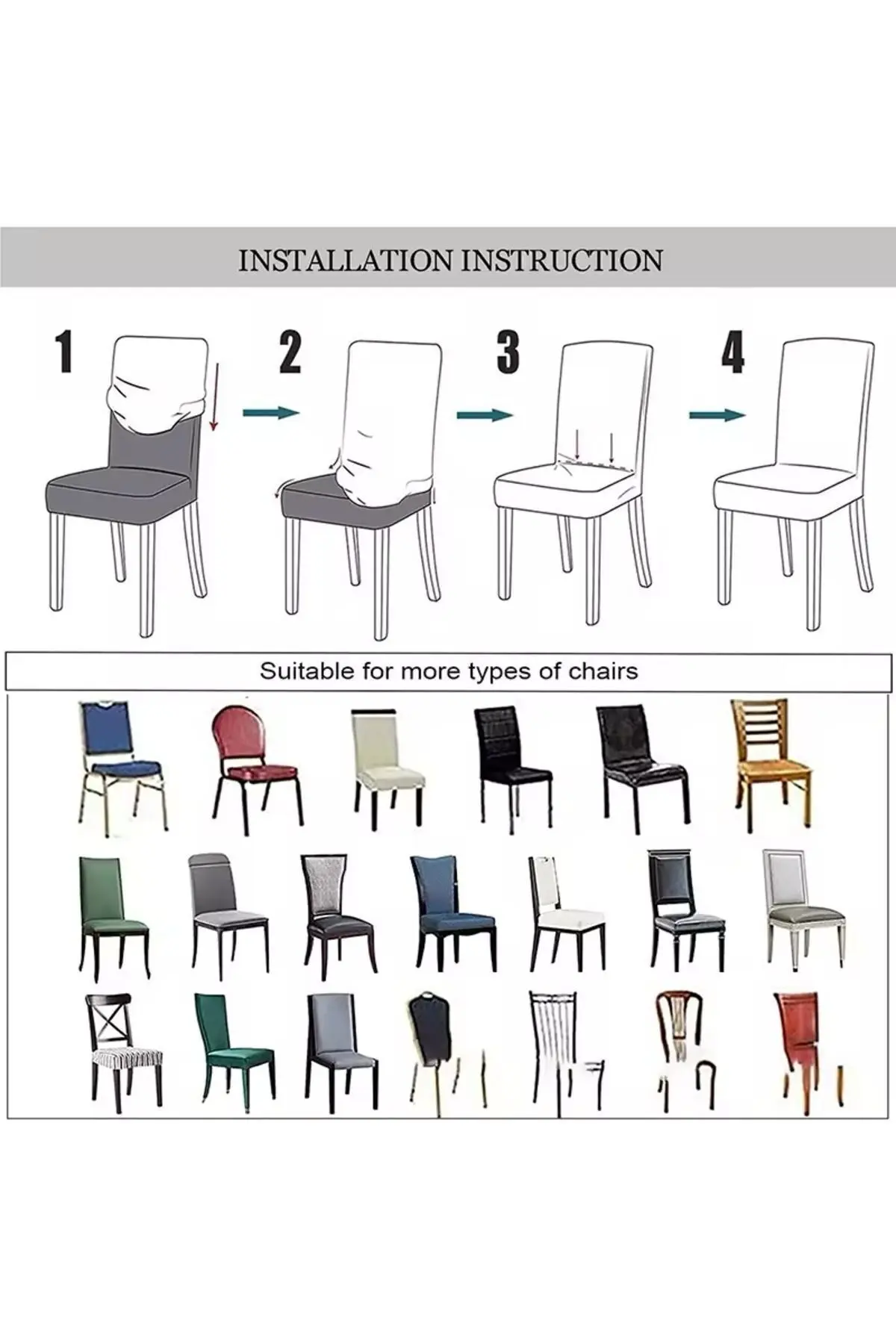 INSTALLATION INSTRUCTION

1

2

3

4

Suitable for more types of chairs