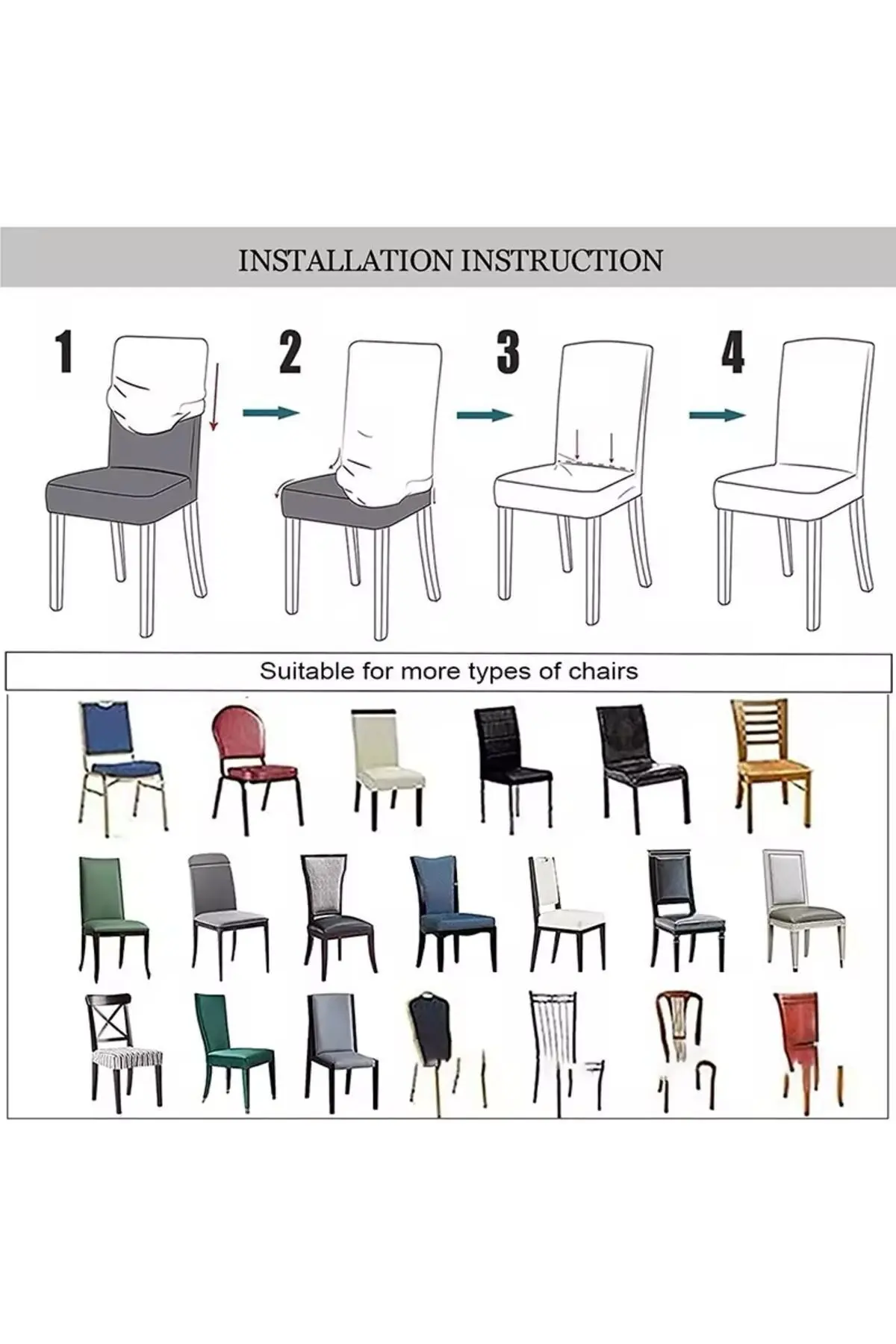 INSTALLATION INSTRUCTION

1

2

3

4

Suitable for more types of chairs