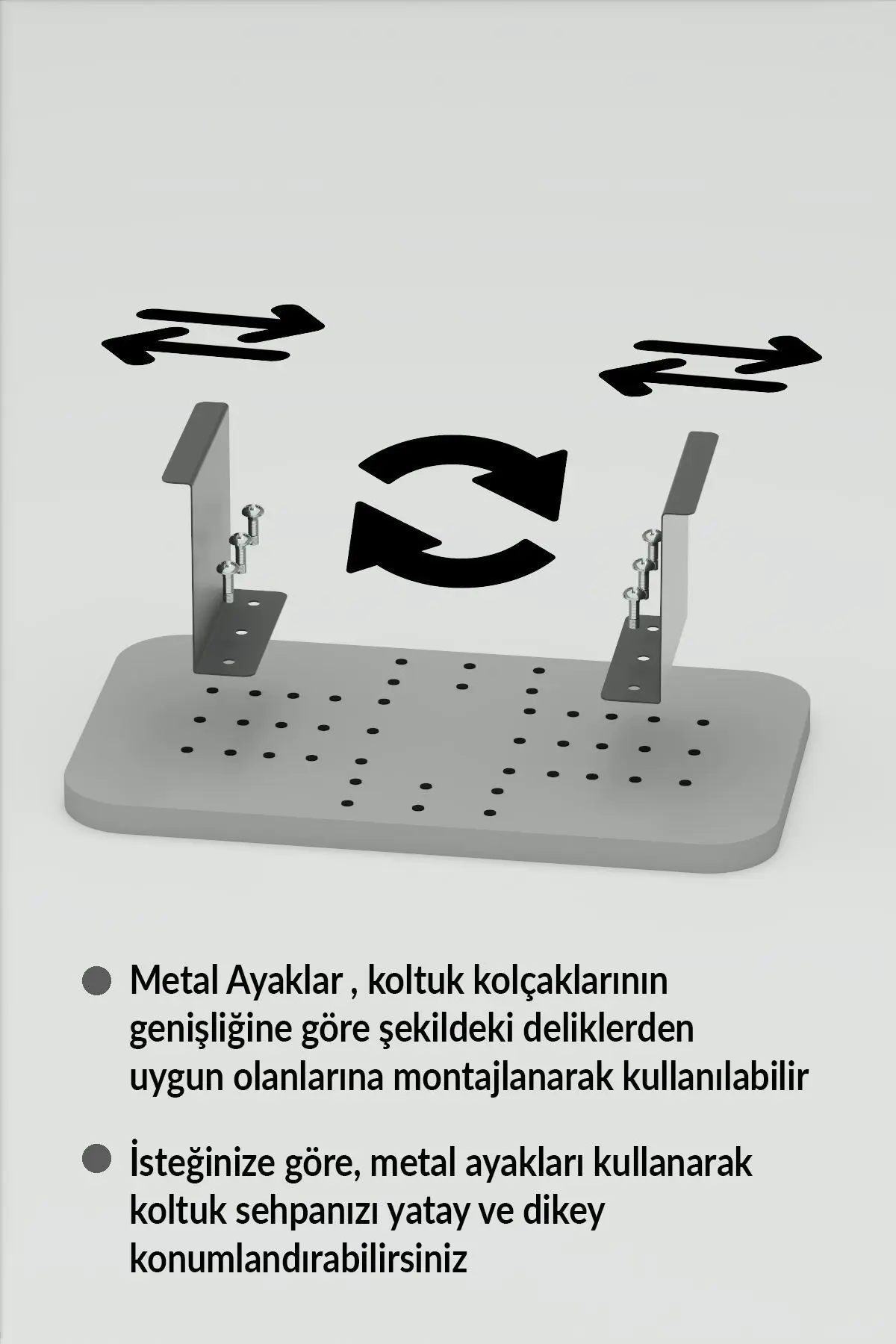 Metal Ayaklar , koltuk kolçaklarının genişliğine göre şekildeki deliklerden uygun olanlarına montajlanarak kullanılabilir

İsteğinize göre, metal ayakları kullanarak koltuk sehpanızı yatay ve dikey konumlandırabilirsiniz