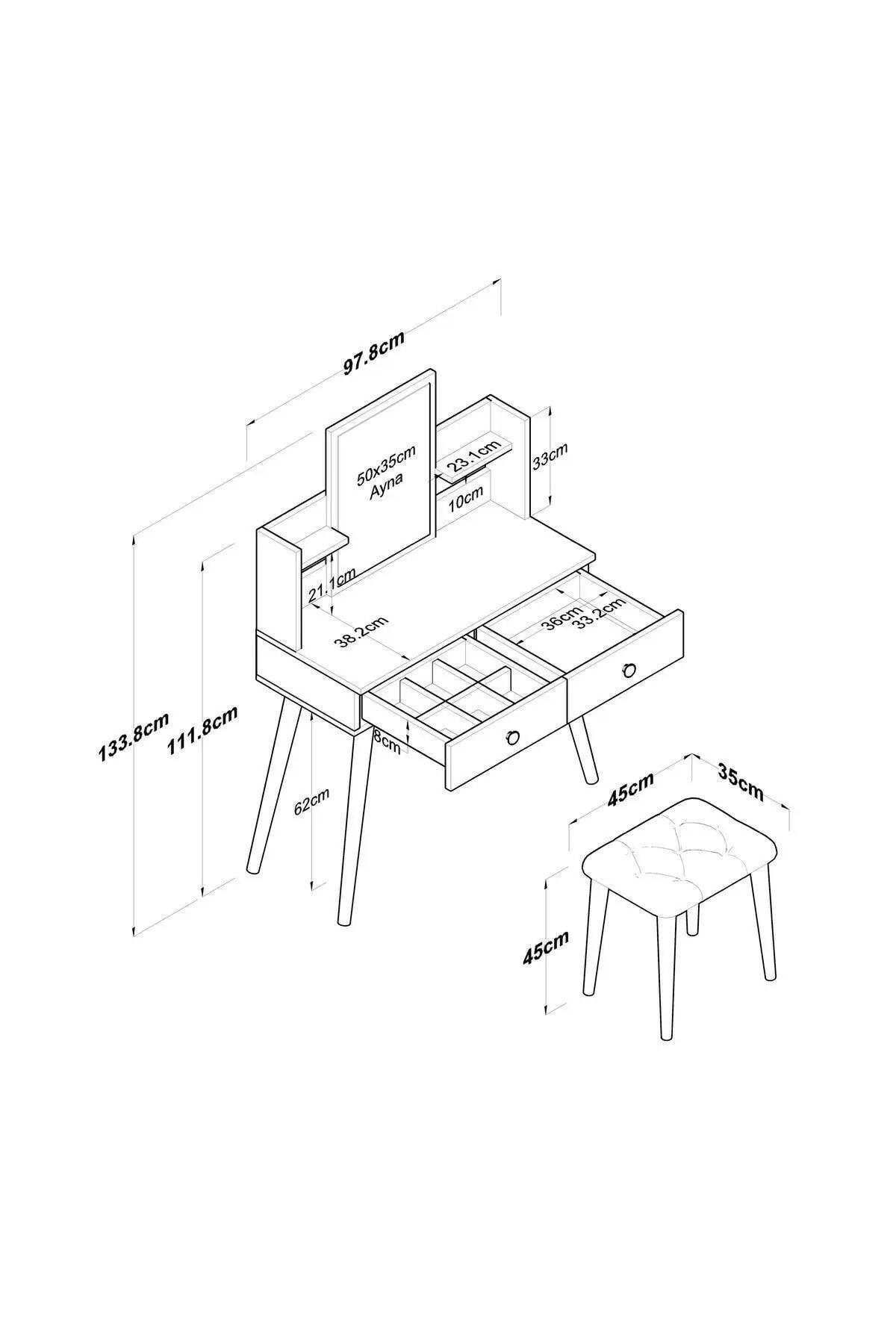 97.8cm

50x35cm
Ayna

23.1cm

33cm

10cm

21.1cm

38.2cm

36cm

33.2cm

133.8cm

111.8cm

8cm

62cm

45cm

35cm

45cm