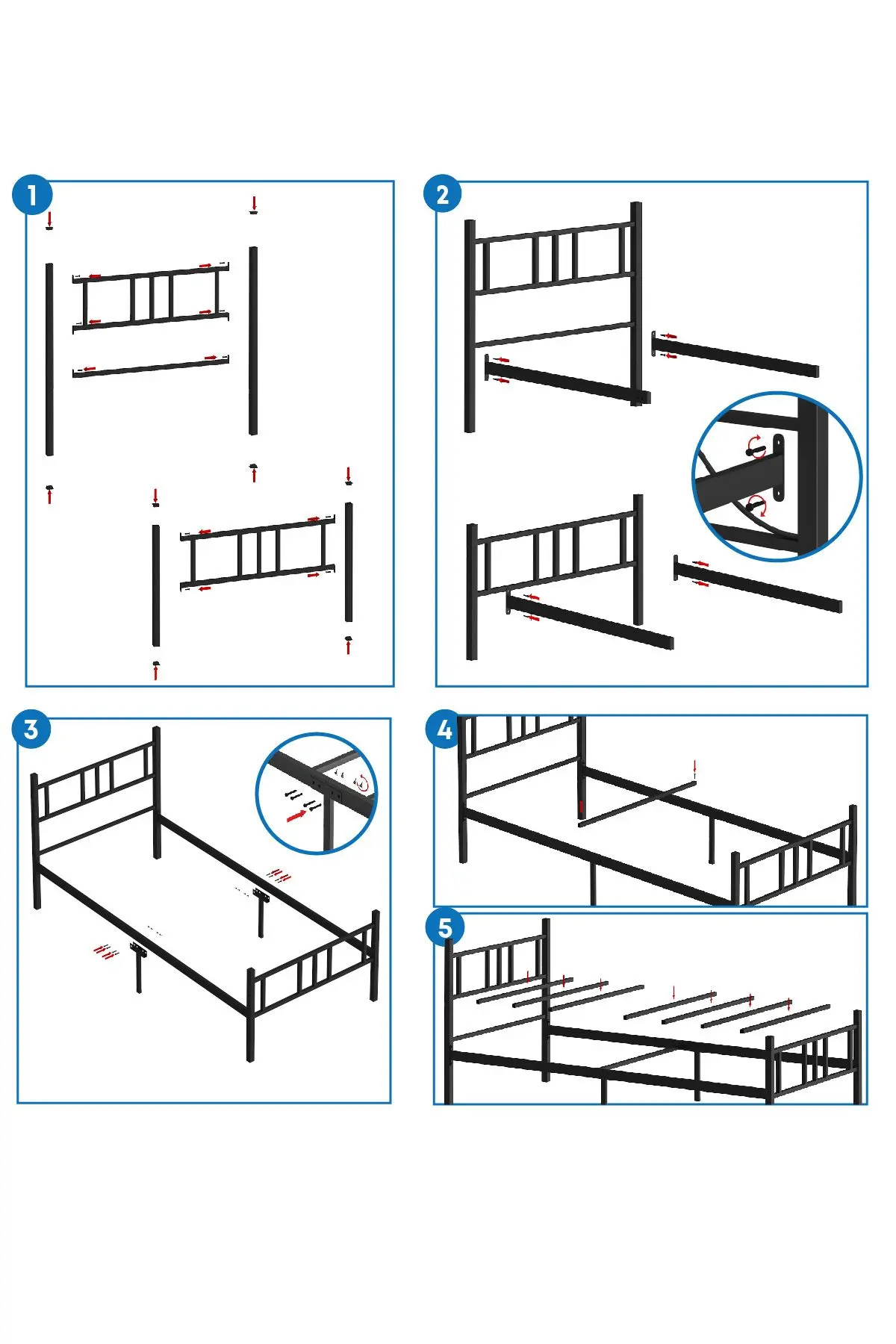 1

2

3

4

5