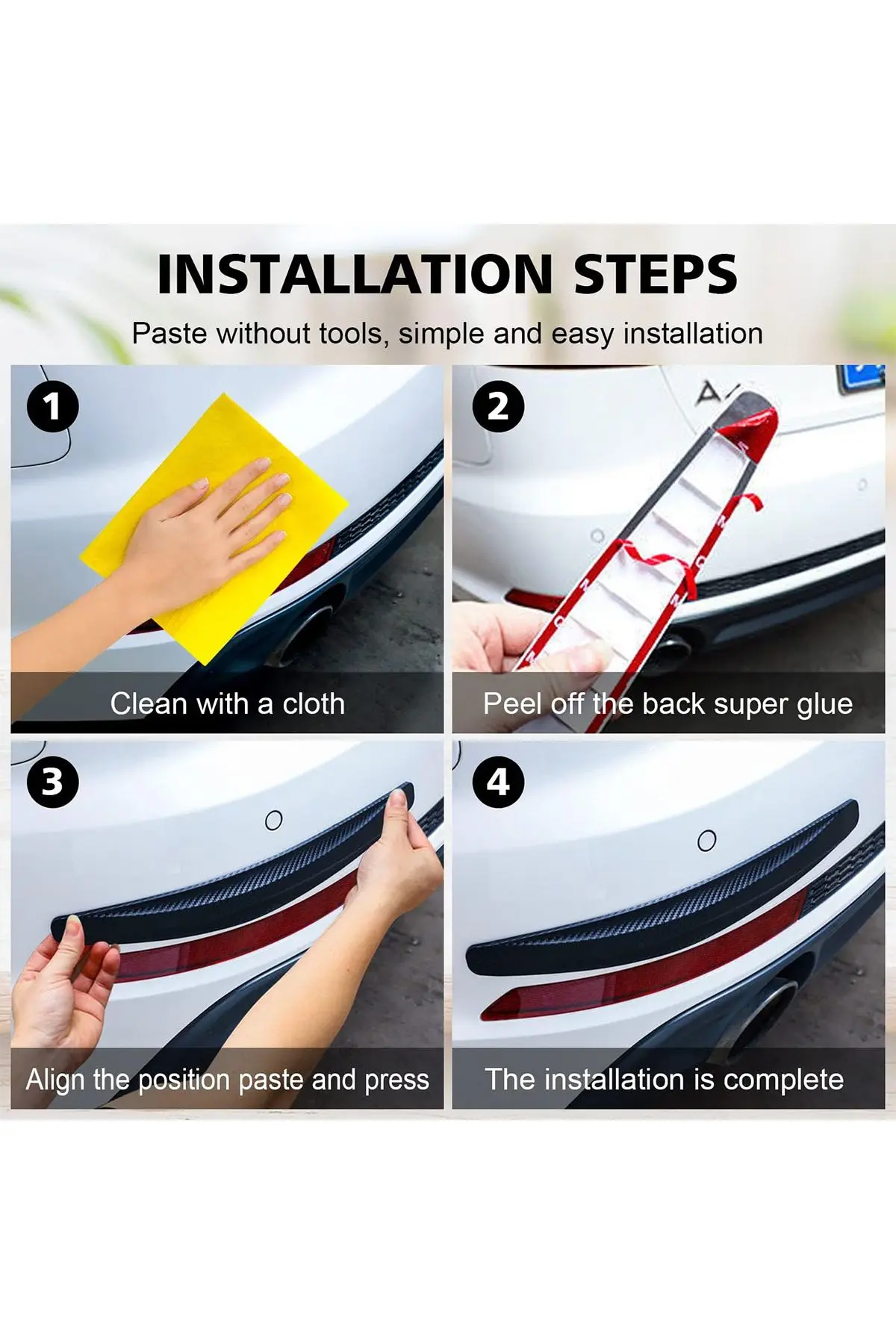 INSTALLATION STEPS

Paste without tools, simple and easy installation

1

Clean with a cloth

2

Peel off the back super glue

3

Align the position paste and press

4

The installation is complete