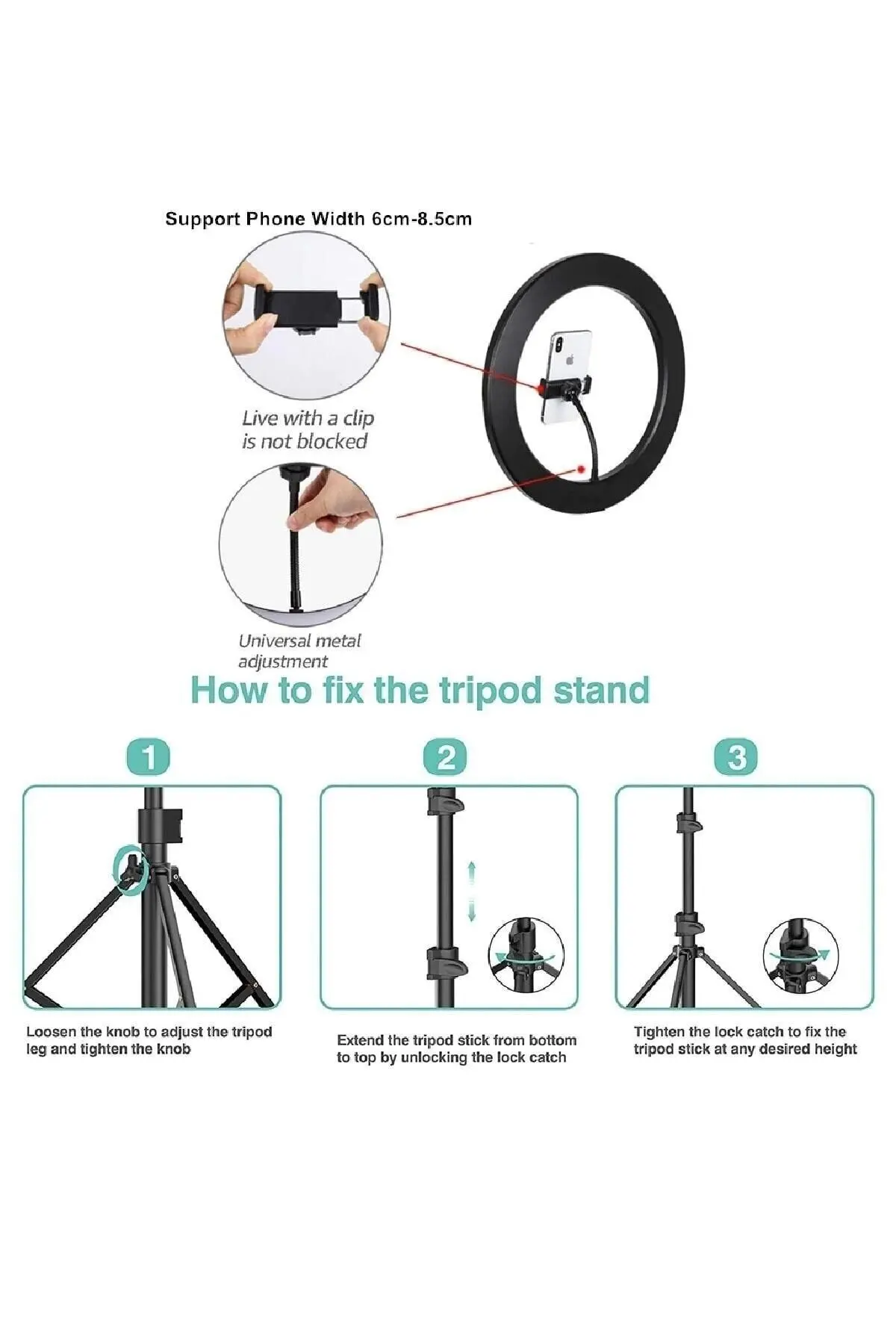 Support Phone Width 6cm-8.5cm

Live with a clip is not blocked

Universal metal adjustment

How to fix the tripod stand

1

2

3

Loosen the knob to adjust the tripod leg and tighten the knob

Extend the tripod stick from bottom to top by unlocking the lock catch

Tighten the lock catch to fix the tripod stick at any desired height