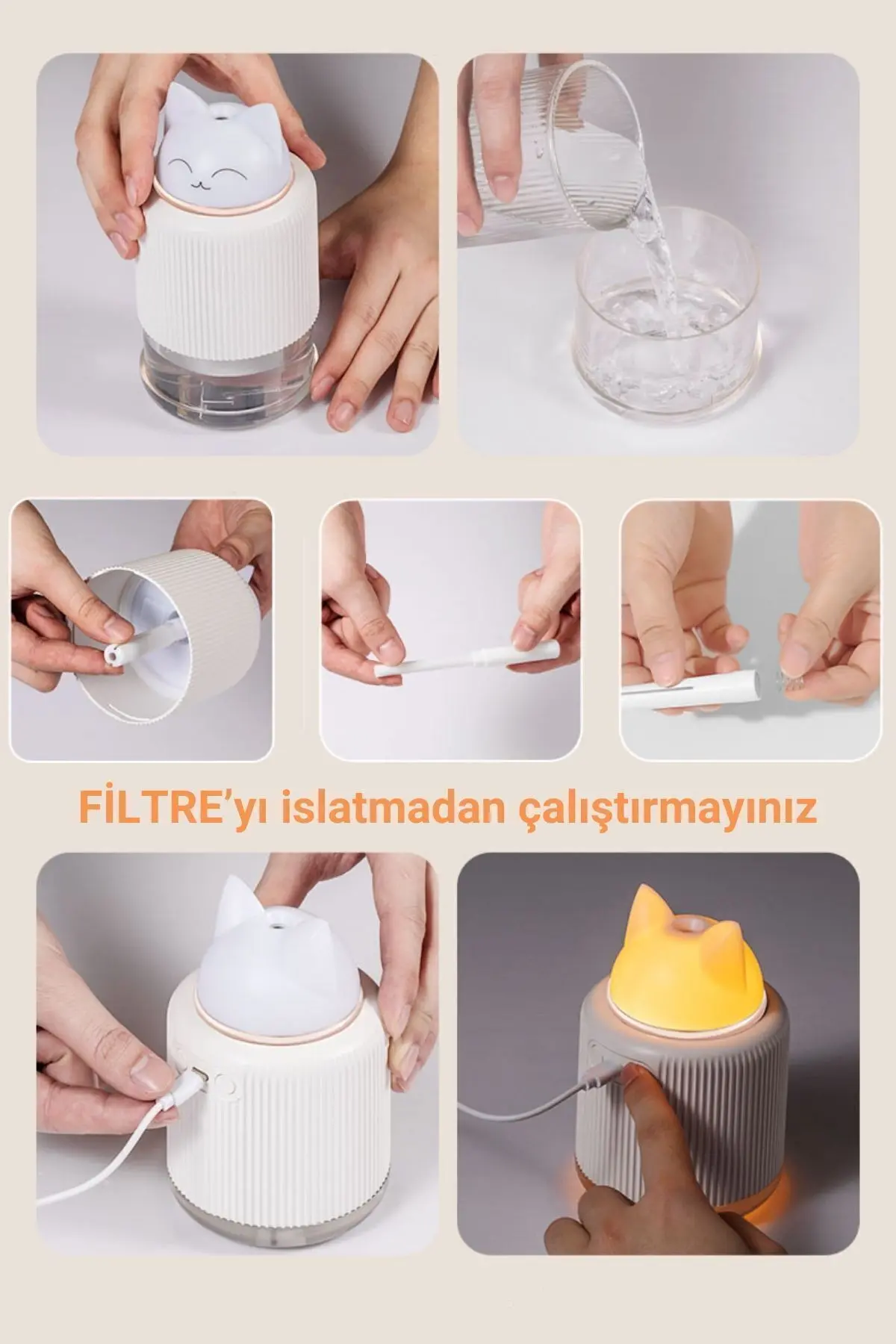 FİLTRE'yı islatmadan çalıştırmayınız