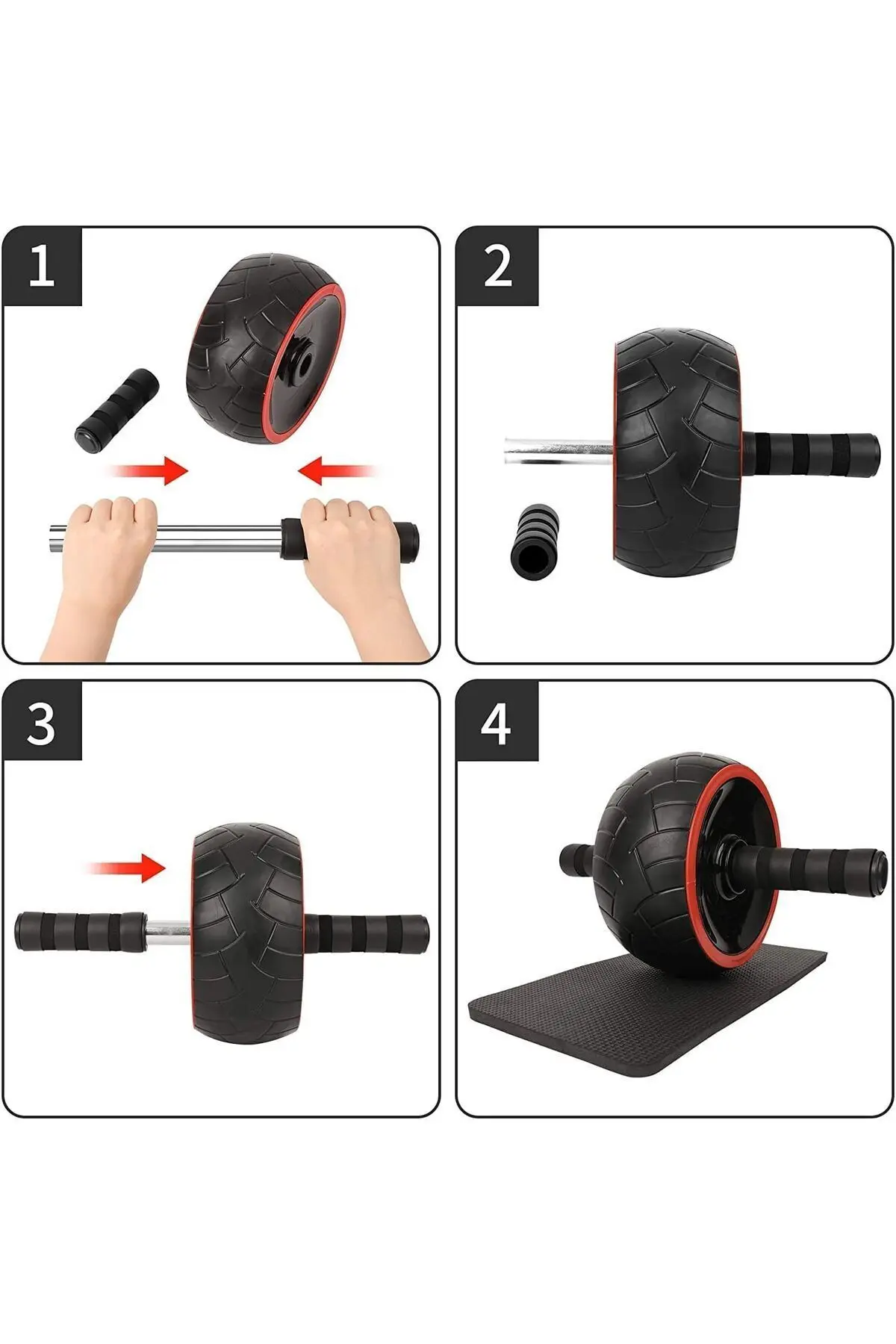 1

2

3

4